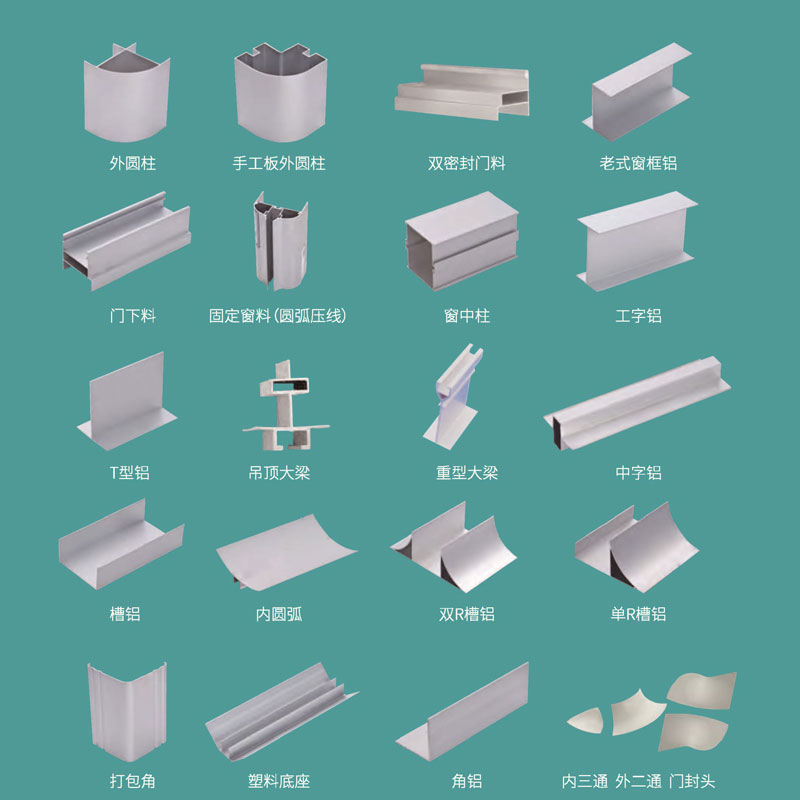 外圆柱
手工板外圆柱
双密封门料
老式窗框铝

门下料
固定窗料(圆弧压线)
窗中柱
工字铝

T型铝
吊顶大梁
重型大梁
中字铝

槽铝
内圆弧
双R槽铝
单R槽铝

打包角
塑料底座
角铝
内三通 外二通 门封头