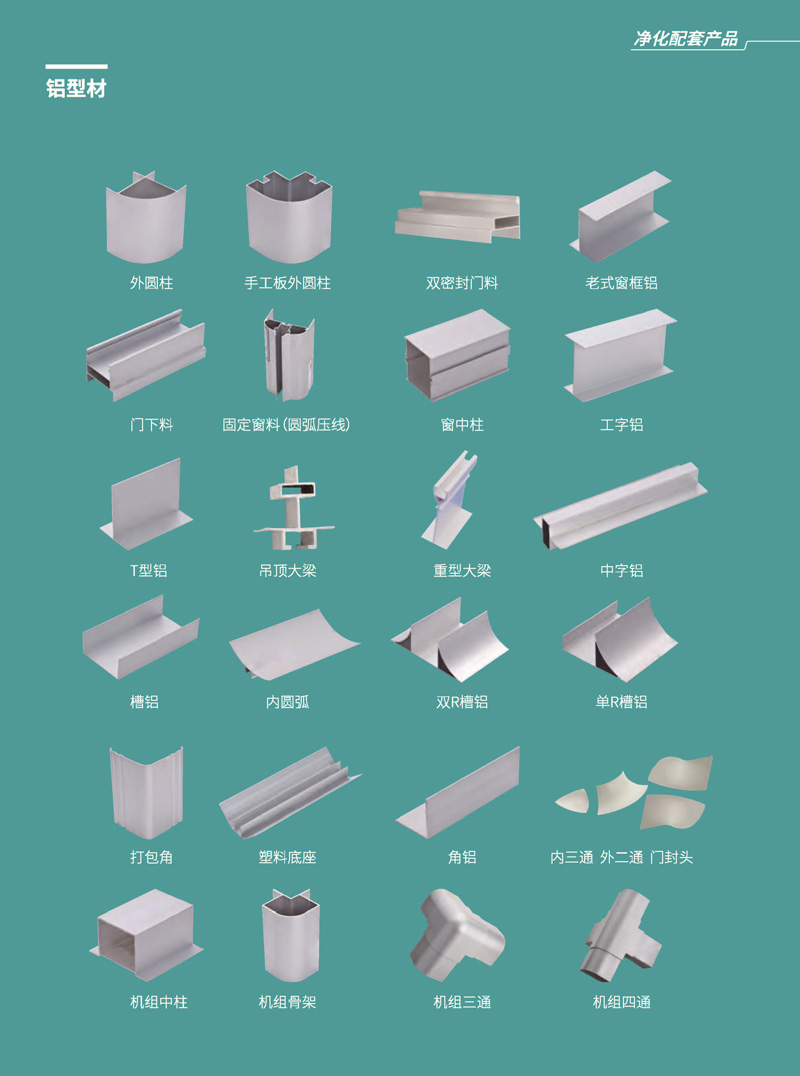 净化配套产品

铝型材

外圆柱
手工板外圆柱
双密封门料
老式窗框铝

门下料
固定窗料(圆弧压线)
窗中柱
工字铝

T型铝
吊顶大梁
重型大梁
中字铝

槽铝
内圆弧
双R槽铝
单R槽铝

打包角
塑料底座
角铝
内三通 外二通 门封头

机组中柱
机组骨架
机组三通
机组四通